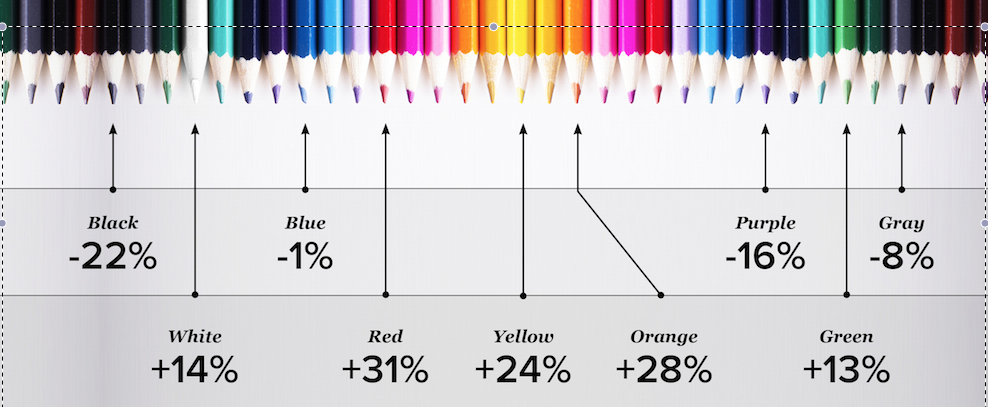 Black
-22%

Blue
-1%

Purple
-16%

Gray
-8%

White
+14%

Red
+31%

Yellow
+24%

Orange
+28%

Green
+13%